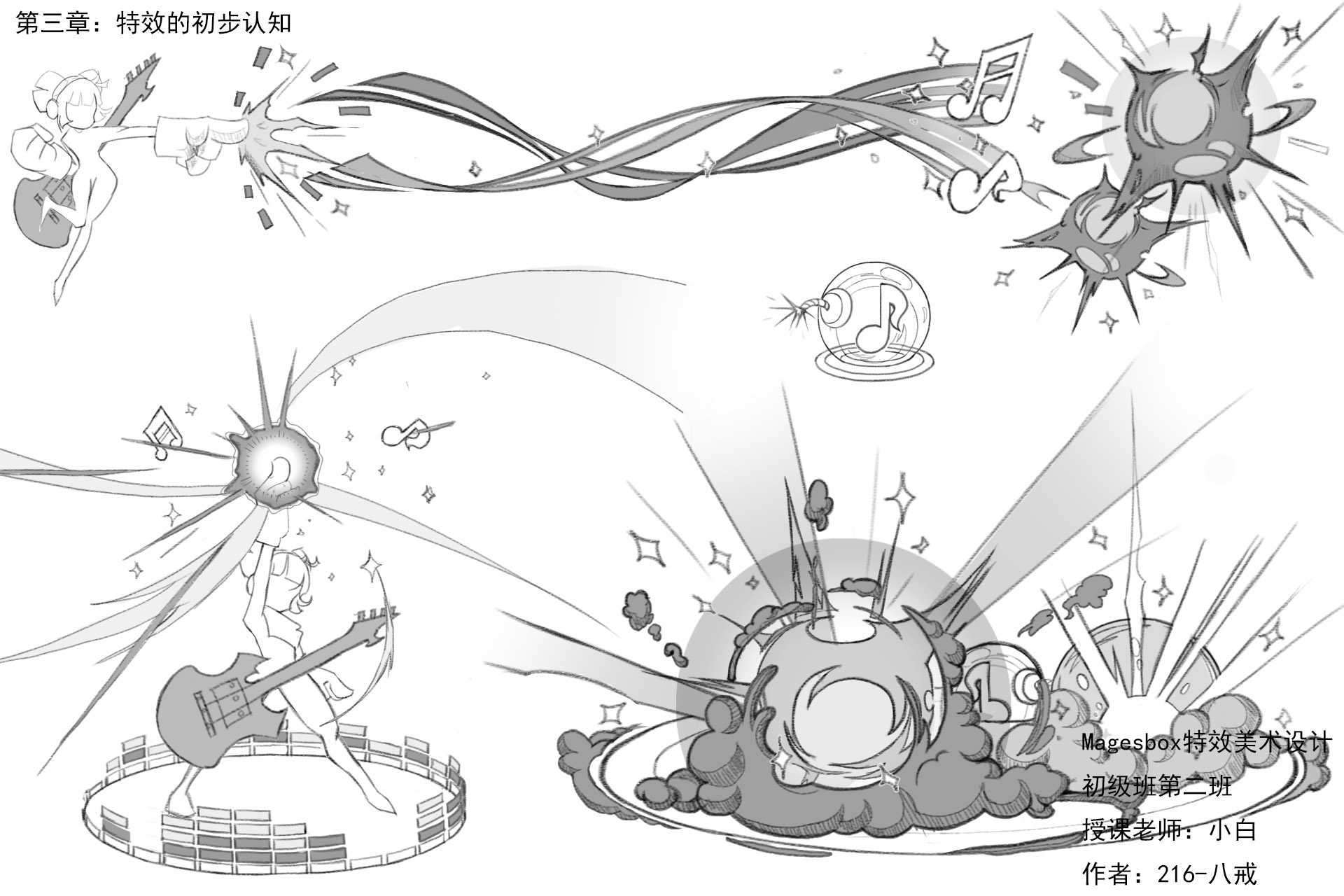 第三章：特效的初步认知

Magesbox特效美术设计
初级班第二班
授课老师：小白
作者：216-八戒