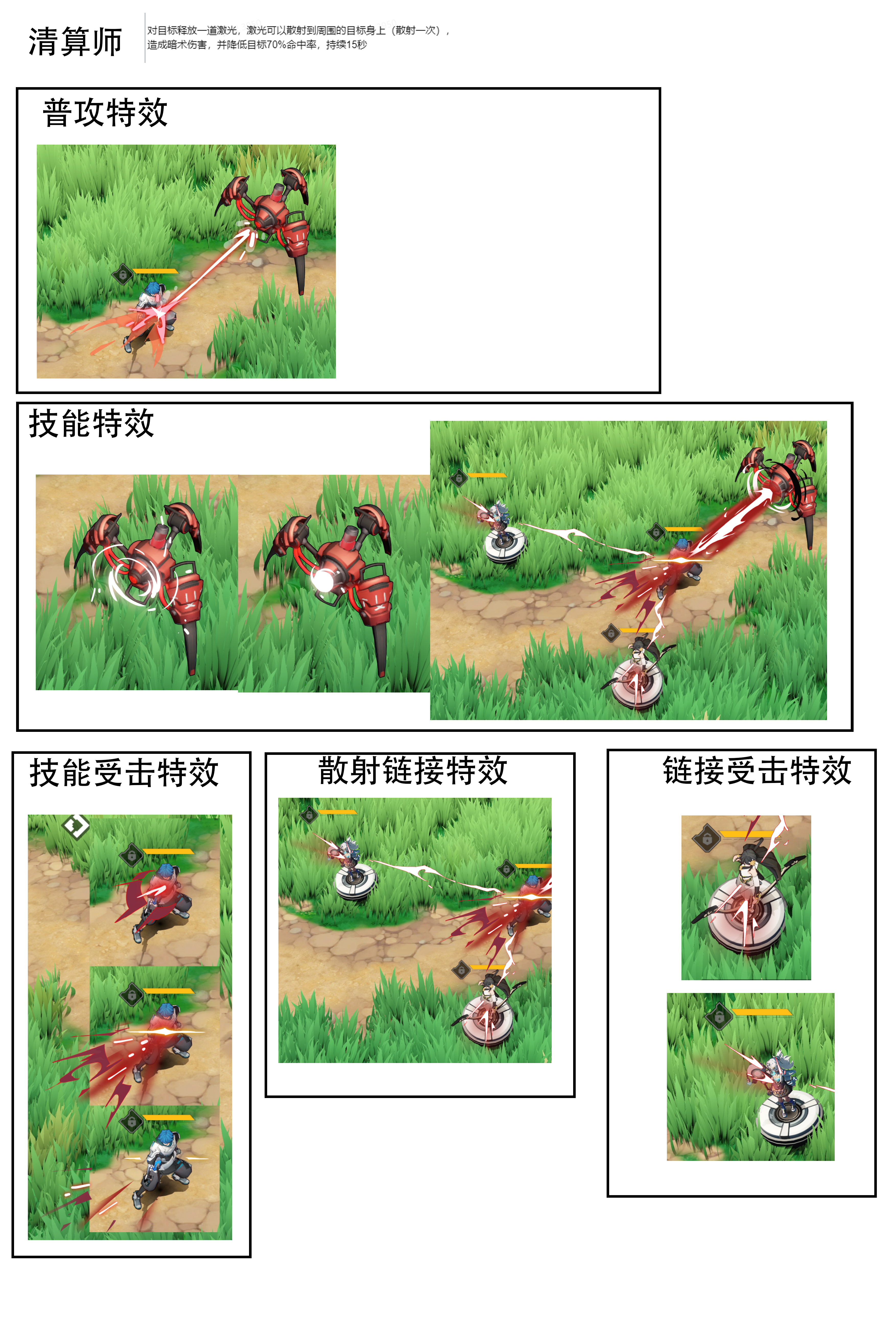 清算师

对目标释放一道激光，激光可以散射到周围的目标身上（散射一次），造成暗术伤害，并降低目标70%命中率，持续15秒

普攻特效

技能特效

技能受击特效

散射链接特效

链接受击特效